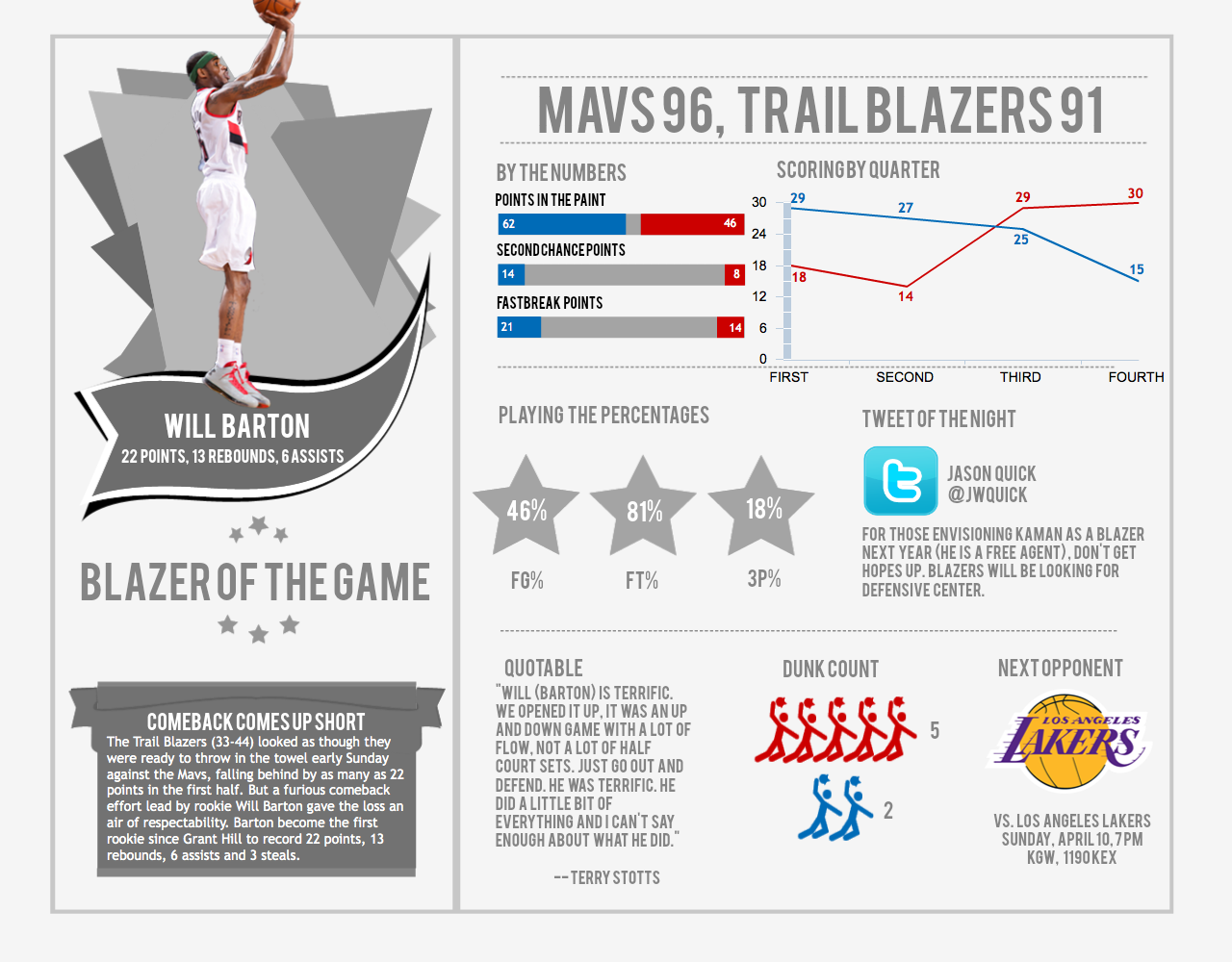 WILL BARTON
22 POINTS, 13 REBOUNDS, 6 ASSISTS

BLAZER OF THE GAME

COMEBACK COMES UP SHORT
The Trail Blazers (33-44) looked as though they were ready to throw in the towel early Sunday against the Mavs, falling behind by as many as 22 points in the first half. But a furious comeback effort lead by rookie Will Barton gave the loss an air of respectability. Barton become the first rookie since Grant Hill to record 22 points, 13 rebounds, 6 assists and 3 steals.

MAVS 96, TRAIL BLAZERS 91

BY THE NUMBERS
POINTS IN THE PAINT
62 46
SECOND CHANCE POINTS
14 8
FASTBREAK POINTS
21 14

SCORING BY QUARTER
30
24
18
12
6
0
29 27 25 15
18 14 29 30
FIRST SECOND THIRD FOURTH

PLAYING THE PERCENTAGES
46% 81% 18%
FG% FT% 3P%

TWEET OF THE NIGHT
JASON QUICK
@JWQUICK
FOR THOSE ENVISIONING KAMAN AS A BLAZER NEXT YEAR (HE IS A FREE AGENT), DON'T GET HOPES UP. BLAZERS WILL BE LOOKING FOR DEFENSIVE CENTER.

QUOTABLE
"WILL (BARTON) IS TERRIFIC. WE OPENED IT UP, IT WAS AN UP AND DOWN GAME WITH A LOT OF FLOW, NOT A LOT OF HALF COURT SETS. JUST GO OUT AND DEFEND. HE WAS TERRIFIC. HE DID A LITTLE BIT OF EVERYTHING AND I CAN'T SAY ENOUGH ABOUT WHAT HE DID."
--TERRY STOTTS

DUNK COUNT
5
2

NEXT OPPONENT
LOS ANGELES LAKERS
VS. LOS ANGELES LAKERS
SUNDAY, APRIL 10, 7PM
KGW, 1190KEX