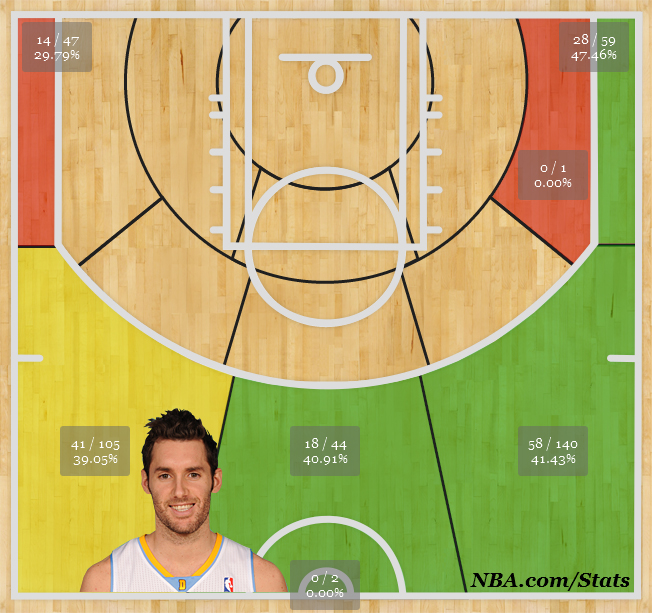 14 / 47
29.79%

28 / 59
47.46%

0 / 1
0.00%

41 / 105
39.05%

18 / 44
40.91%

58 / 140
41.43%

0 / 2
0.00%

NBA.com/Stats